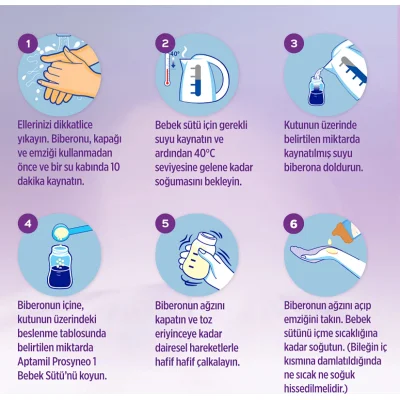 1

Ellerinizi dikkatlice yıkayın. Biberonu, kapağı ve emziği kullanmadan önce ve bir su kabında 10 dakika kaynatın.

2

40°

Bebek sütü için gerekli suyu kaynatın ve ardından 40°C seviyesine gelene kadar soğumasını bekleyin.

3

Kutunun üzerinde belirtilen miktarda kaynatılmış suyu biberona doldurun.

4

Biberonun içine, kutunun üzerindeki beslenme tablosunda belirtilen miktarda Aptamil Prosyneo 1 Bebek Sütü'nü koyun.

5

Biberonun ağzını kapatın ve toz eriyinceye kadar dairesel hareketlerle hafif hafif çalkalayın.

6

Biberonun ağzını açıp emziğini takın. Bebek sütünü içme sıcaklığına kadar soğutun. (Bileğin iç kısmına damlatıldığında ne sıcak ne soğuk hissedilmelidir.)