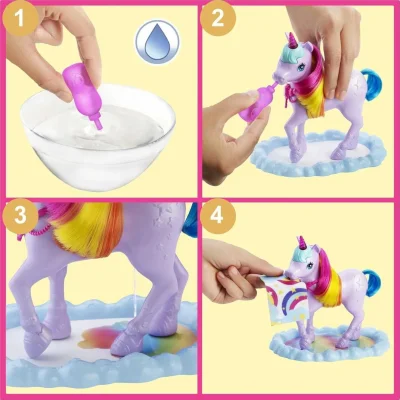 1

2

3

4