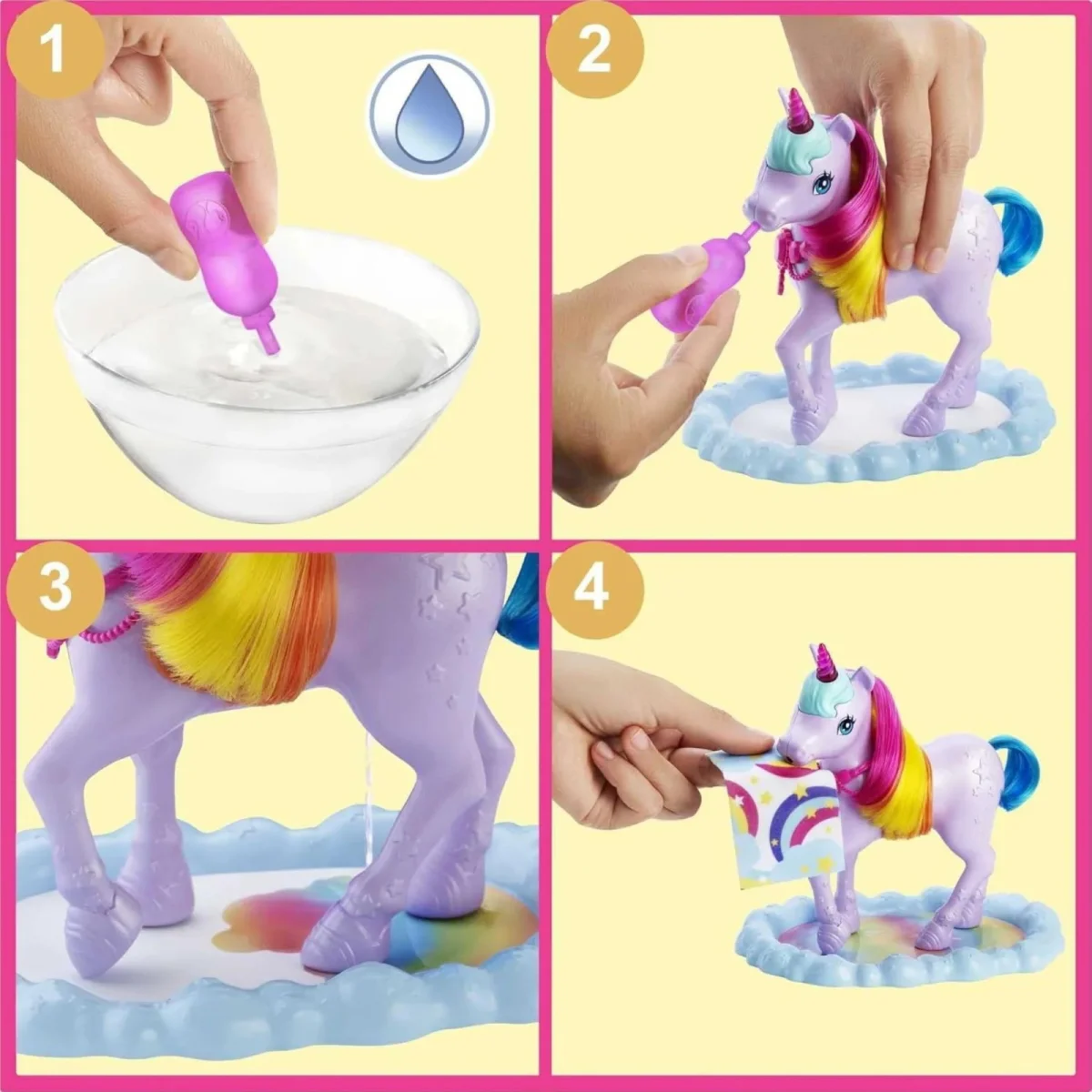 1

2

3

4