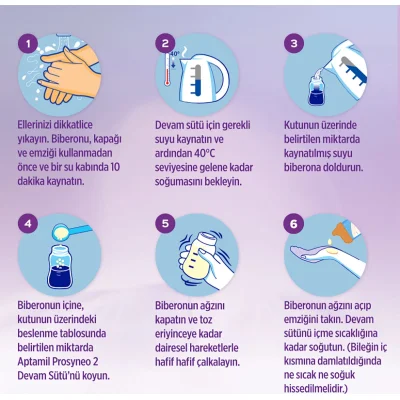 1

Ellerinizi dikkatlice yıkayın. Biberonu, kapağı ve emziği kullanmadan önce ve bir su kabında 10 dakika kaynatın.

2

40°

Devam sütü için gerekli suyu kaynatın ve ardından 40°C seviyesine gelene kadar soğumasını bekleyin.

3

Kutunun üzerinde belirtilen miktarda kaynatılmış suyu biberona doldurun.

4

Biberonun içine, kutunun üzerindeki beslenme tablosunda belirtilen miktarda Aptamil Prosyneo 2 Devam Sütü'nü koyun.

5

Biberonun ağzını kapatın ve toz eriyinceye kadar dairesel hareketlerle hafif hafif çalkalayın.

6

Biberonun ağzını açıp emziğini takın. Devam sütünü içme sıcaklığına kadar soğutun. (Bileğin iç kısmına damlatıldığında ne sıcak ne soğuk hissedilmelidir.)