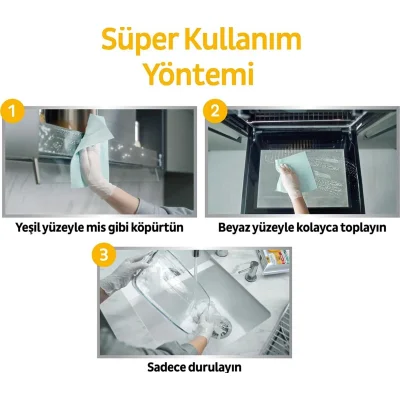 Süper Kullanım Yöntemi

1

Yeşil yüzeyle mis gibi köpürtün

2

Beyaz yüzeyle kolayca toplayın

3

Sadece durulayın