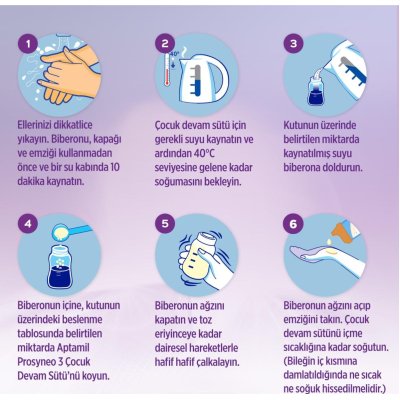 1

Ellerinizi dikkatlice yıkayın. Biberonu, kapağı ve emziği kullanmadan önce ve bir su kabında 10 dakika kaynatın.

2

40°

Çocuk devam sütü için gerekli suyu kaynatın ve ardından 40°C seviyesine gelene kadar soğumasını bekleyin.

3

Kutunun üzerinde belirtilen miktarda kaynatılmış suyu biberona doldurun.

4

Biberonun içine, kutunun üzerindeki beslenme tablosunda belirtilen miktarda Aptamil Prosyneo 3 Çocuk Devam Sütü'nü koyun.

5

Biberonun ağzını kapatın ve toz eriyinceye kadar dairesel hareketlerle hafif hafif çalkalayın.

6

Biberonun ağzını açıp emziğini takın. Çocuk devam sütünü içme sıcaklığına kadar soğutun. (Bileğin iç kısmına damlatıldığında ne sıcak ne soğuk hissedilmelidir.)