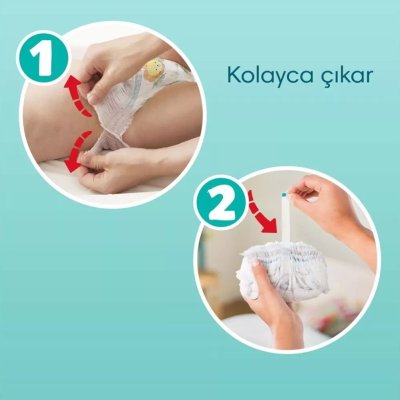 1

Kolayca çıkar

2