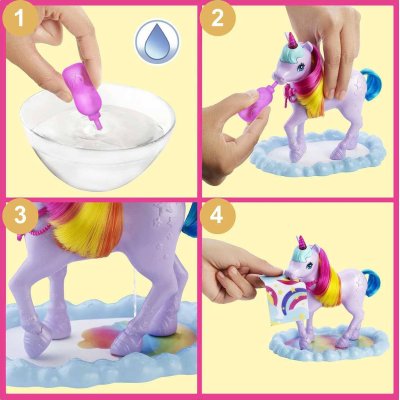 1

2

3

4